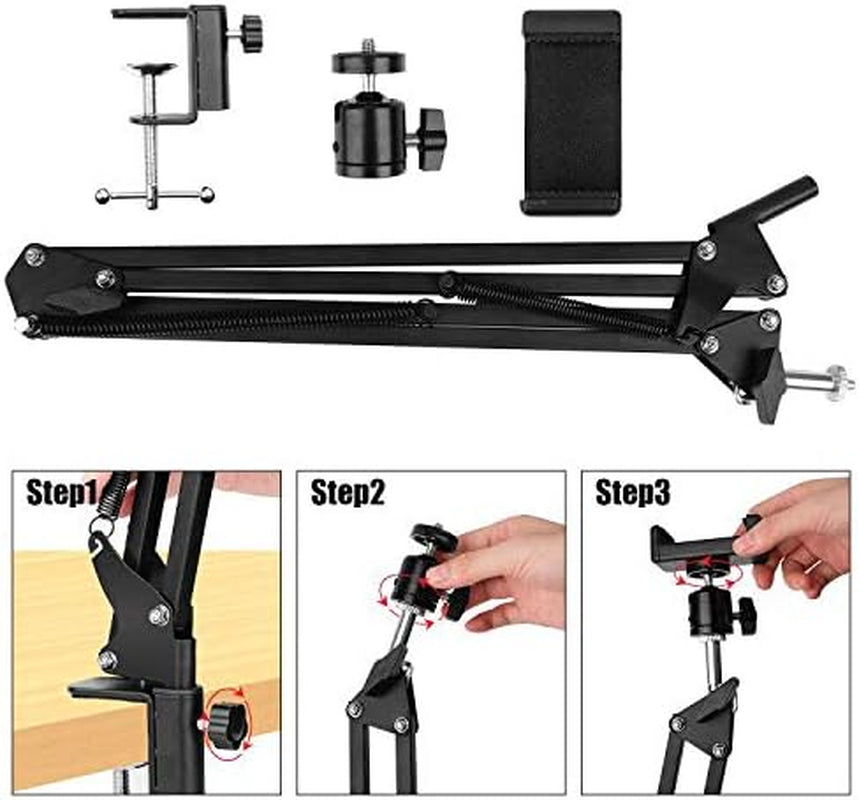 Step1

Step2

Step3